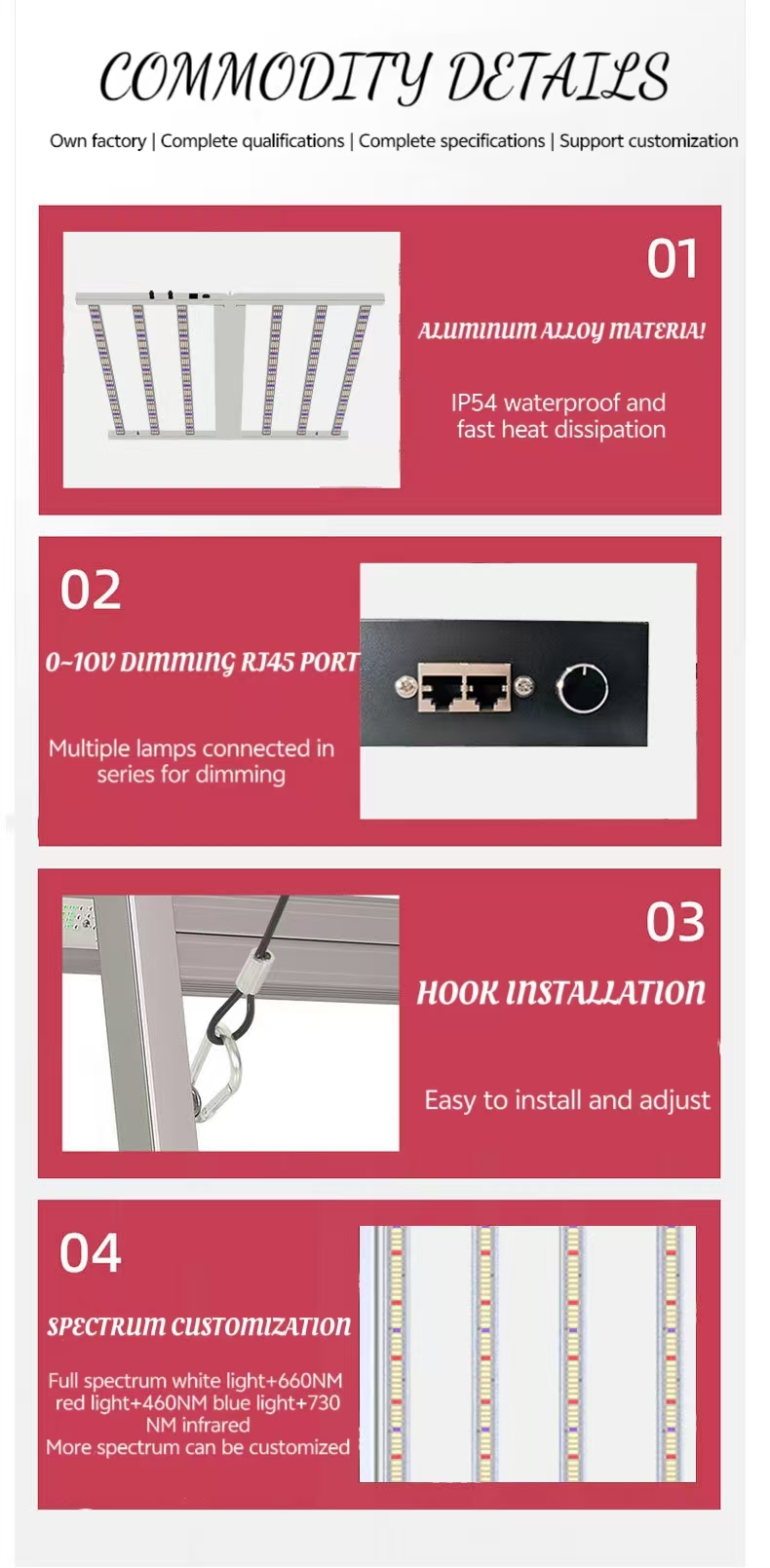 COMMODITY DETAILS

Own factory | Complete qualifications | Complete specifications | Support customization

01

ALUMINUM ALLOY MATERIA!

IP54 waterproof and fast heat dissipation

02

0-10V DIMMING RJ45 PORT

Multiple lamps connected in series for dimming

03

HOOK INSTALLATION

Easy to install and adjust

04

SPECTRUM CUSTOMIZATION

Full spectrum white light+660NM red light+460NM blue light+730 NM infrared
More spectrum can be customized